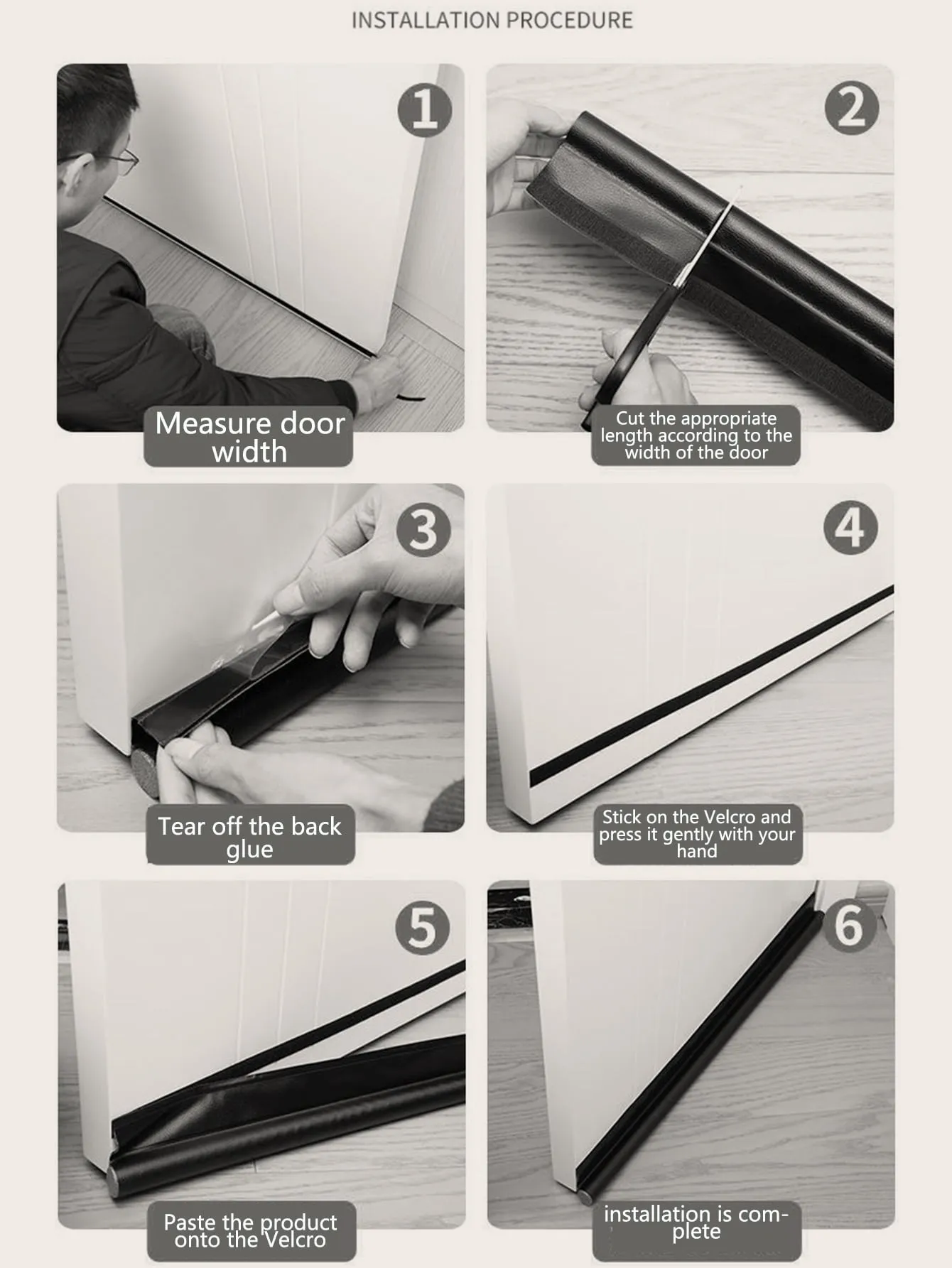 INSTALLATION PROCEDURE

1
Measure door width

2
Cut the appropriate length according to the width of the door

3
Tear off the back glue

4
Stick on the Velcro and press it gently with your hand

5
Paste the product onto the Velcro

6
installation is complete