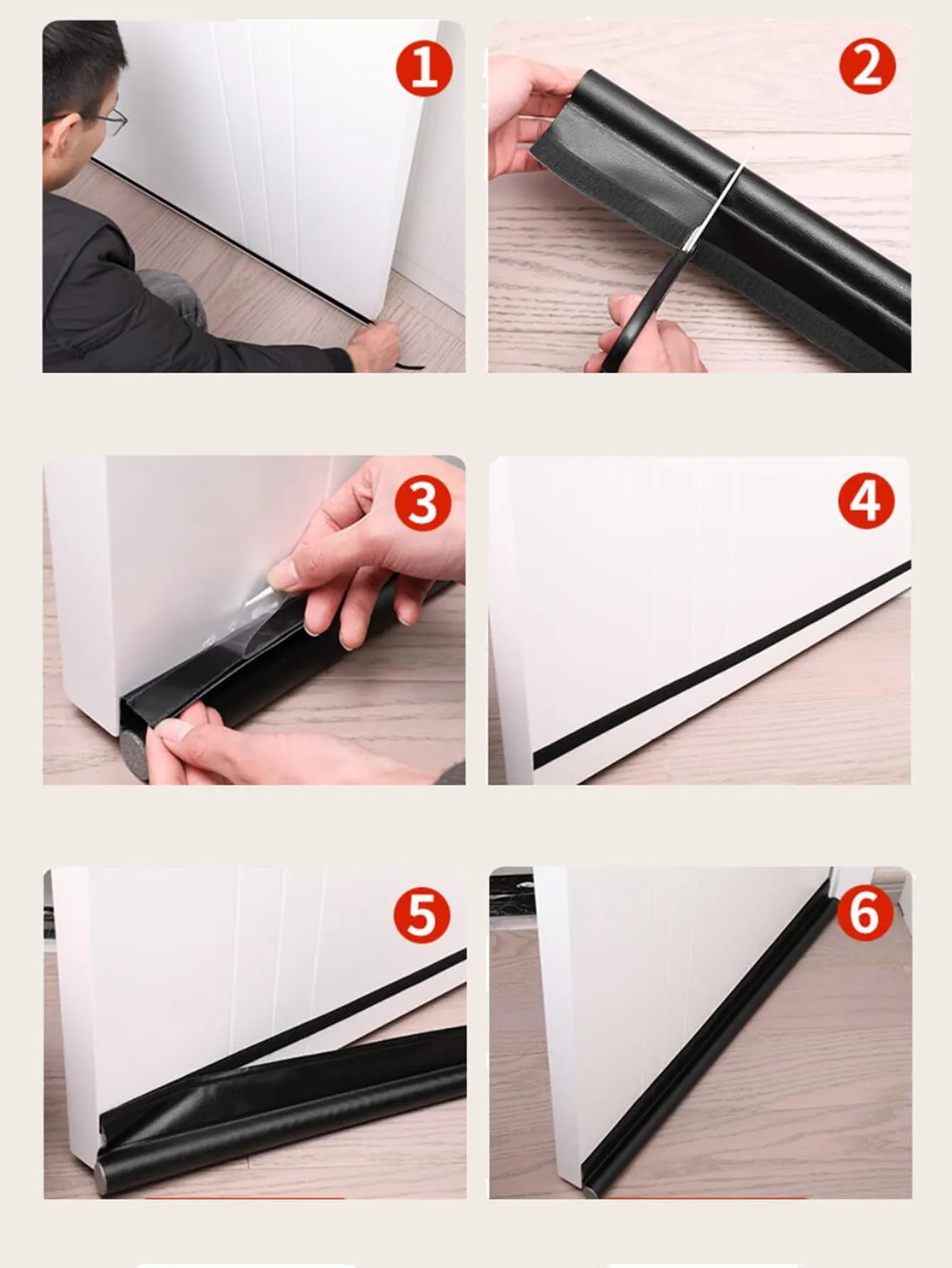 1

2

3

4

5

6